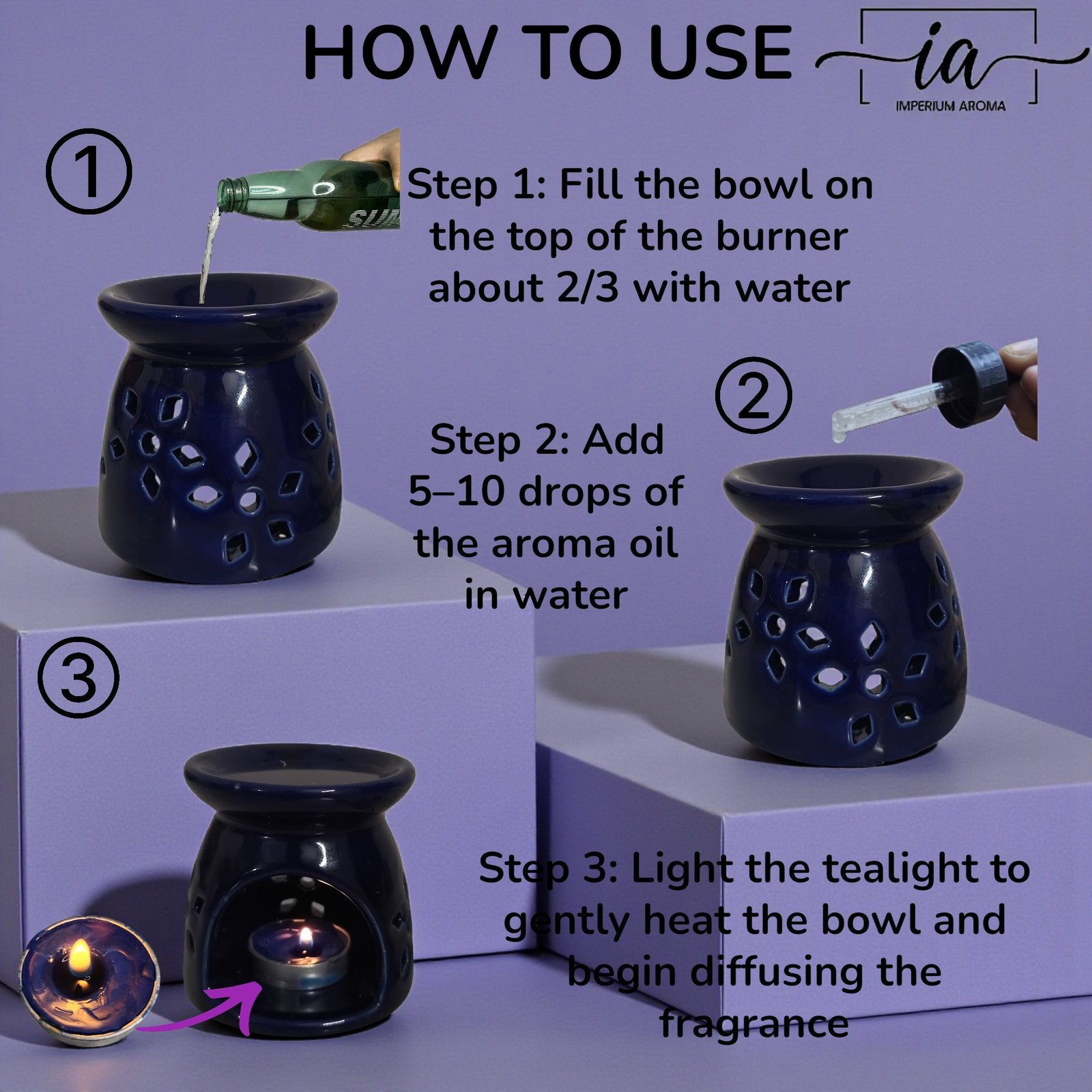 HOW TO USE

ia
IMPERIUM AROMA

①

Step 1: Fill the bowl on the top of the burner about 2/3 with water

②

Step 2: Add 5–10 drops of the aroma oil in water

③

Step 3: Light the tealight to gently heat the bowl and begin diffusing the fragrance