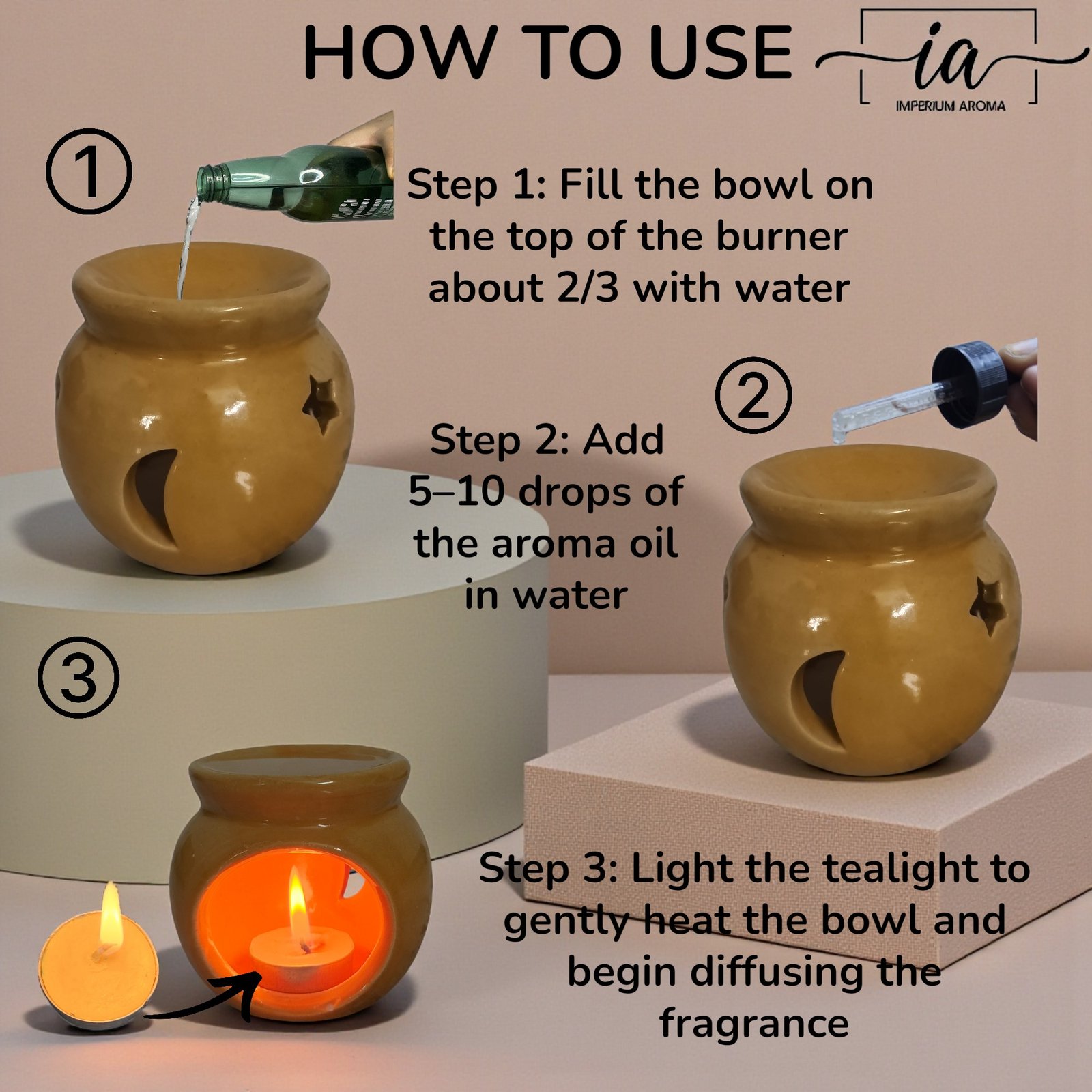 HOW TO USE

ia
IMPERIUM AROMA

①

Step 1: Fill the bowl on the top of the burner about 2/3 with water

②

Step 2: Add 5–10 drops of the aroma oil in water

③

Step 3: Light the tealight to gently heat the bowl and begin diffusing the fragrance