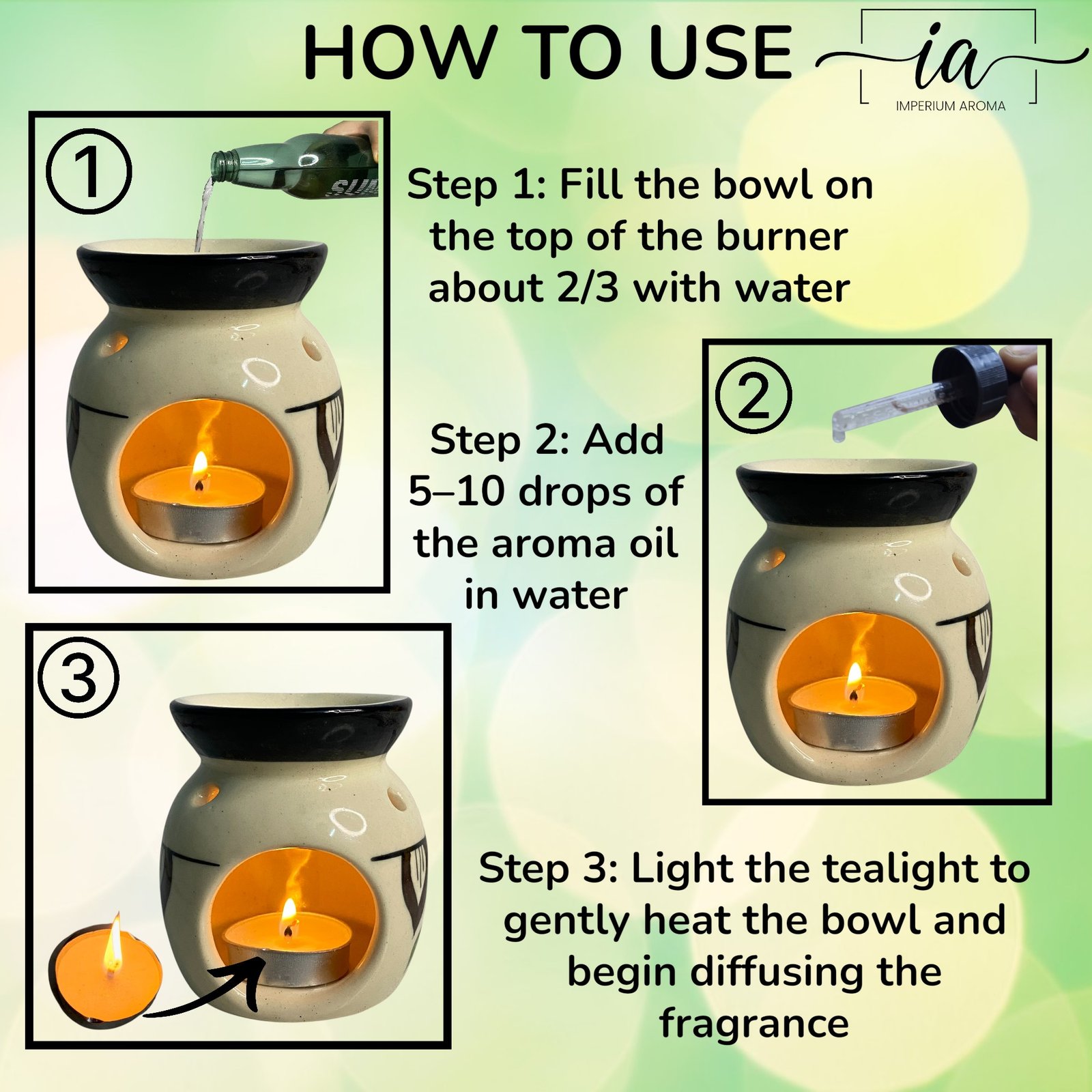 HOW TO USE

ia
IMPERIUM AROMA

①

Step 1: Fill the bowl on the top of the burner about 2/3 with water

②

Step 2: Add 5–10 drops of the aroma oil in water

③

Step 3: Light the tealight to gently heat the bowl and begin diffusing the fragrance